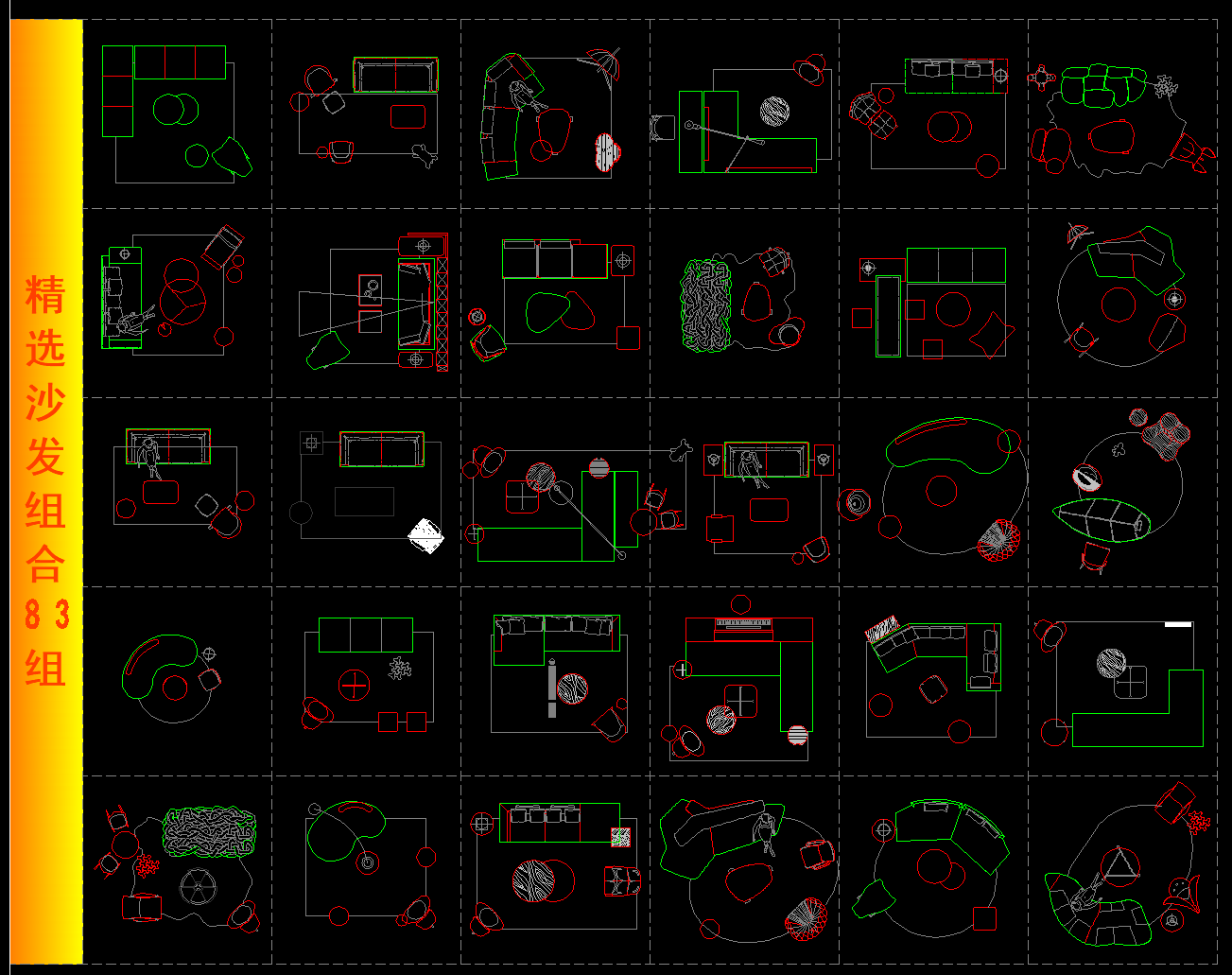 精选沙发组合83组