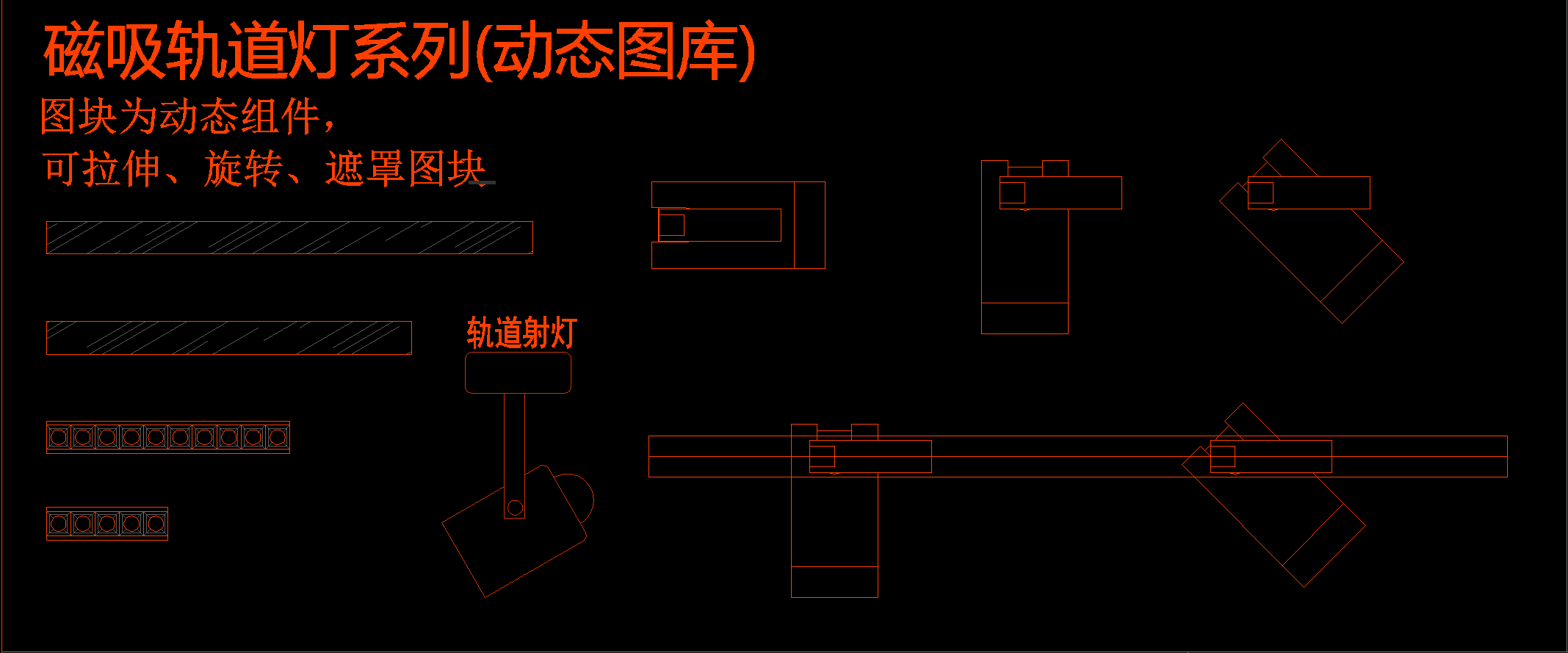 磁吸轨道灯系列(动态图库)

图块为动态组件，
可拉伸、旋转、遮罩图块

轨道射灯