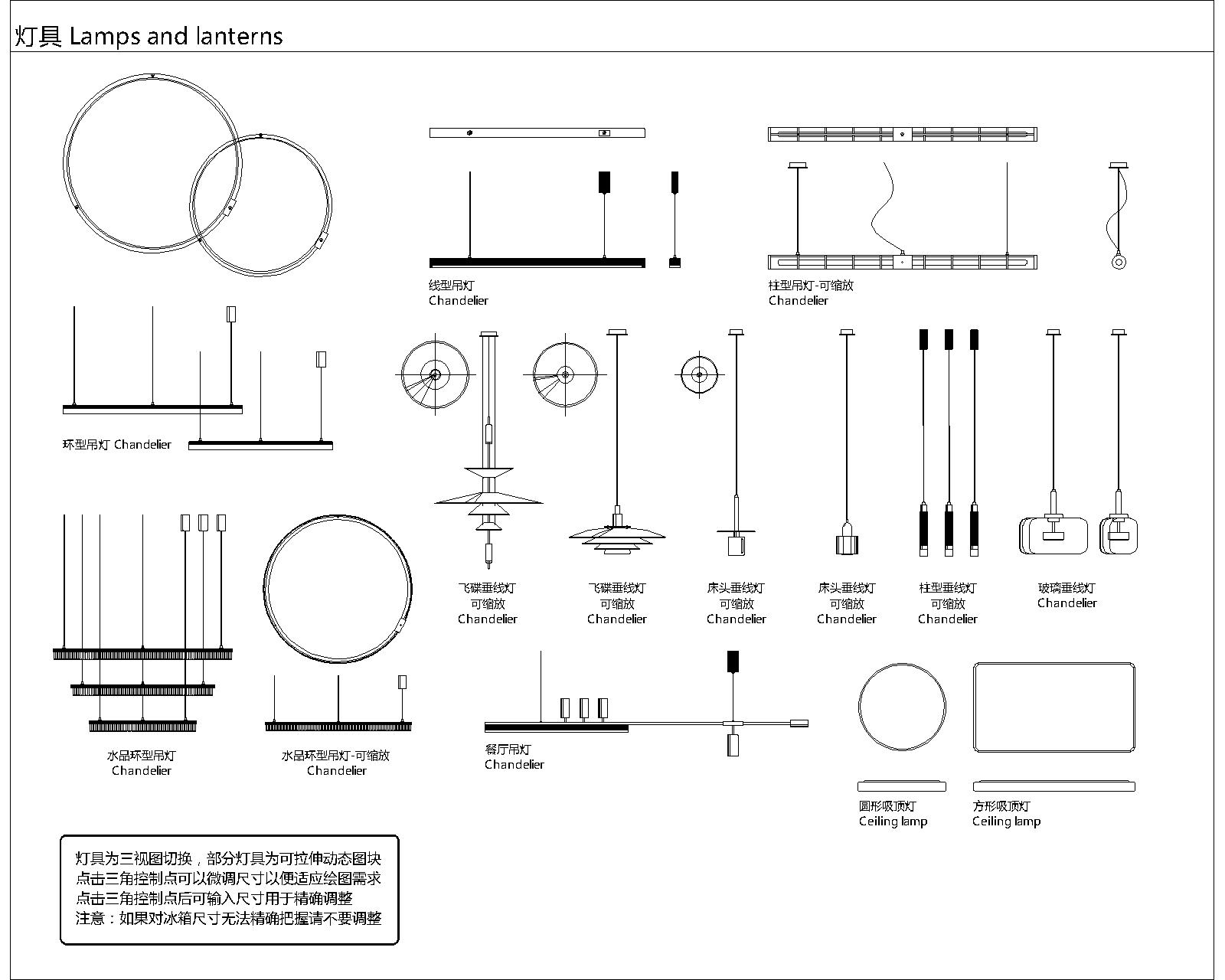 灯具 Lamps and lanterns

线型吊灯
Chandelier

柱型吊灯-可缩放
Chandelier

环型吊灯 Chandelier

飞碟垂线灯
可缩放
Chandelier

飞碟垂线灯
可缩放
Chandelier

床头垂线灯
可缩放
Chandelier

床头垂线灯
可缩放
Chandelier

柱型垂线灯
可缩放
Chandelier

玻璃垂线灯
Chandelier

水晶环型吊灯
Chandelier

水晶环型吊灯-可缩放
Chandelier

餐厅吊灯
Chandelier

圆形吸顶灯
Ceiling lamp

方形吸顶灯
Ceiling lamp

灯具为三视图切换，部分灯具为可拉伸动态图块
点击三角控制点可以微调尺寸以便适应绘图需求
点击三角控制点后可输入尺寸用于精确调整
注意：如果对冰箱尺寸无法精确把握请不要调整